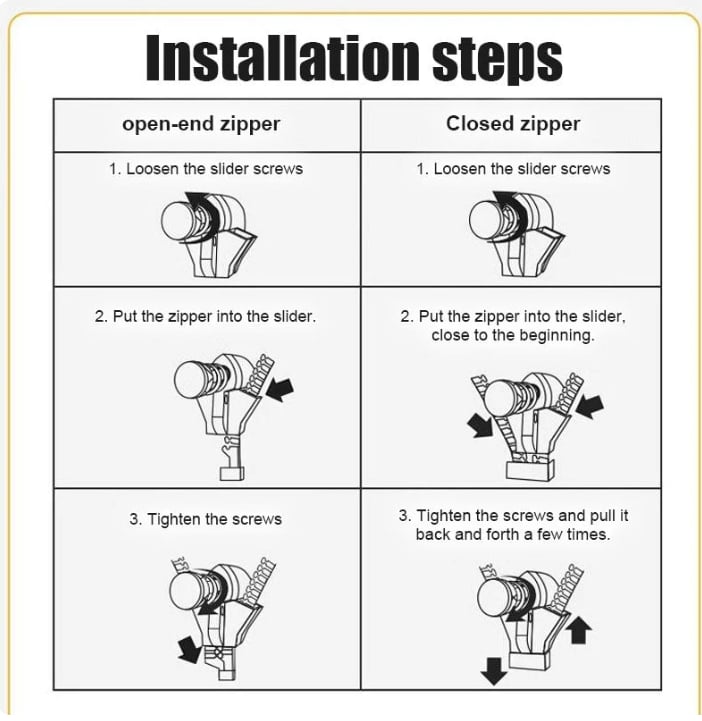 Installation steps

| open-end zipper | Closed zipper |
|---|---|
| 1. Loosen the slider screws | 1. Loosen the slider screws |
| 2. Put the zipper into the slider. | 2. Put the zipper into the slider, close to the beginning. |
| 3. Tighten the screws | 3. Tighten the screws and pull it back and forth a few times. |